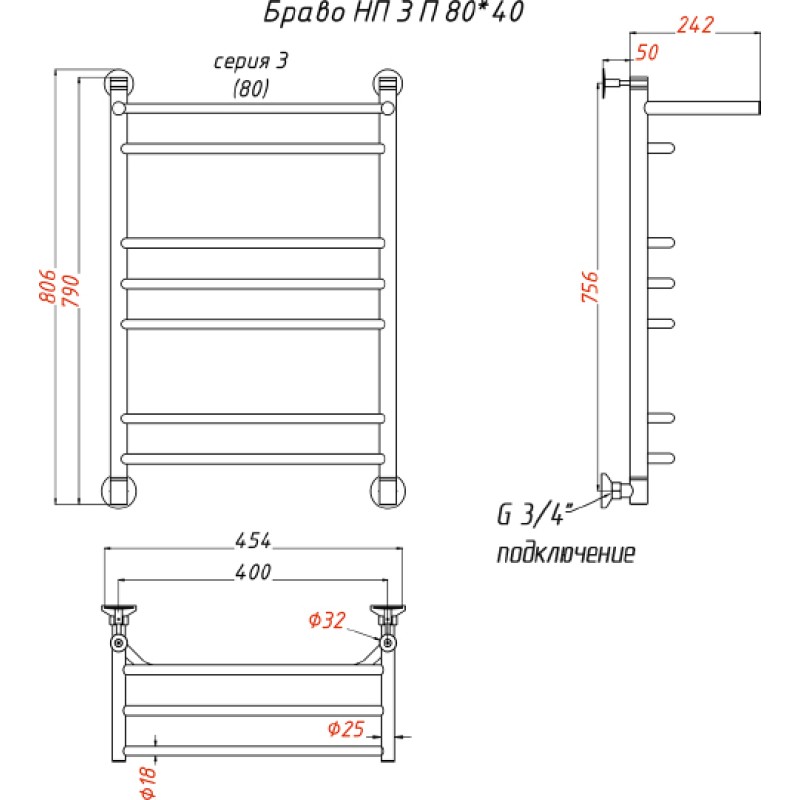 Браво НП 3 П 80*40

серия 3
(80)

806
790

242
50

756

G 3/4"
подключение

454
400

Ф32

Ф25

Ф18