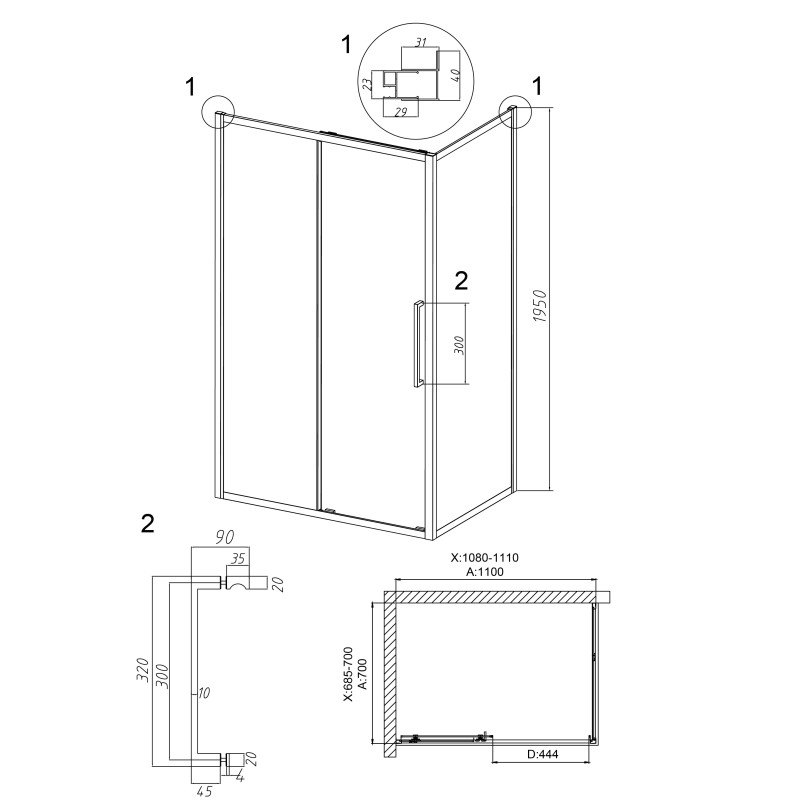 1

31

40

23

29

1

1

2

300

1950

2

90

35

20

320

300

10

20

4

45

X:1080-1110
A:1100

X:685-700
A:700

D:444