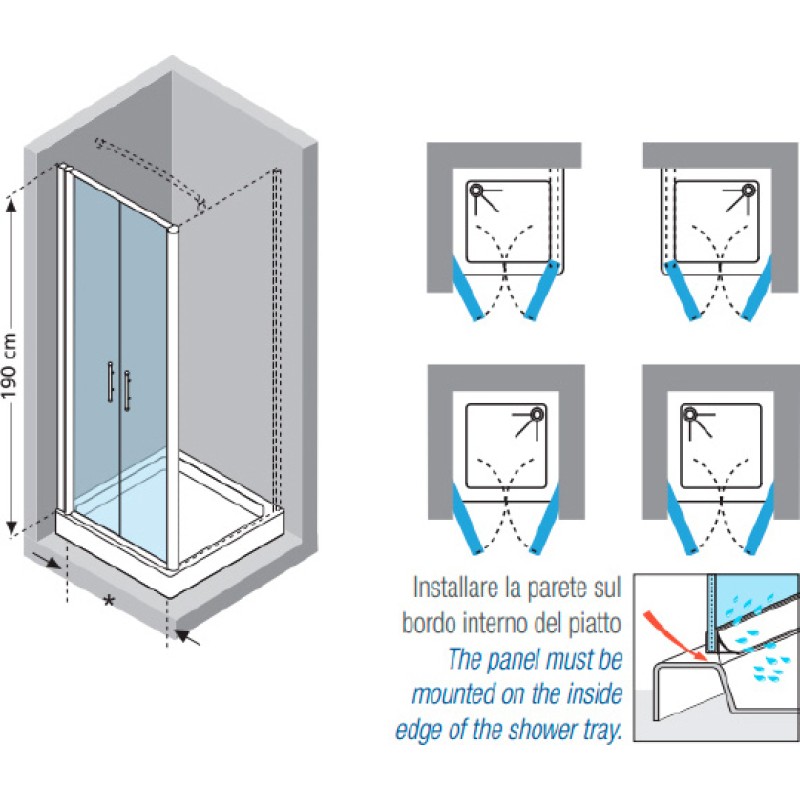 190 cm

*

Installare la parete sul bordo interno del piatto
The panel must be mounted on the inside edge of the shower tray.