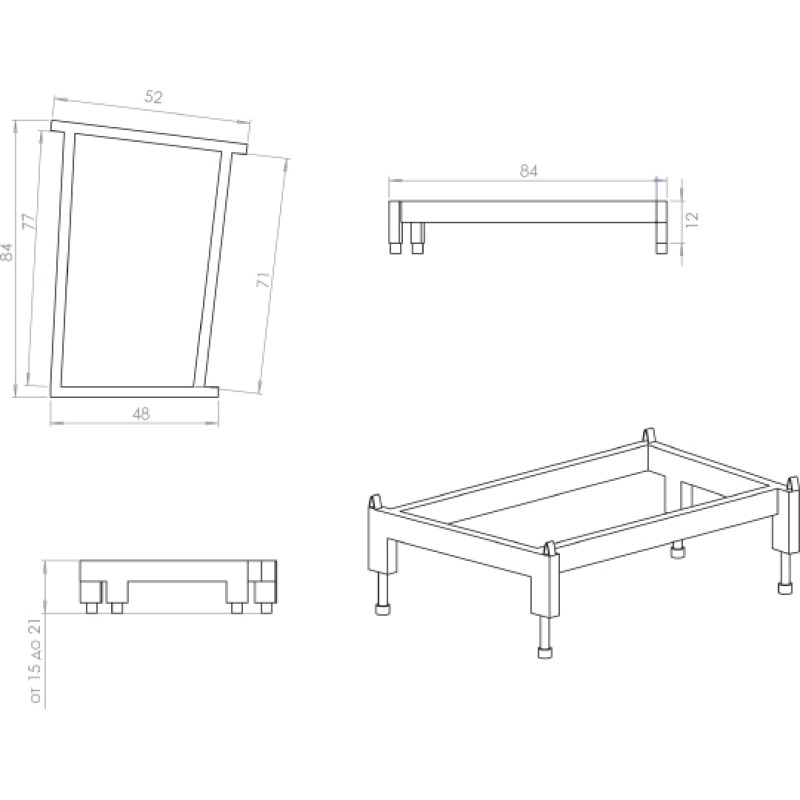 52
84
77
71
48
84
12
от 15 до 21