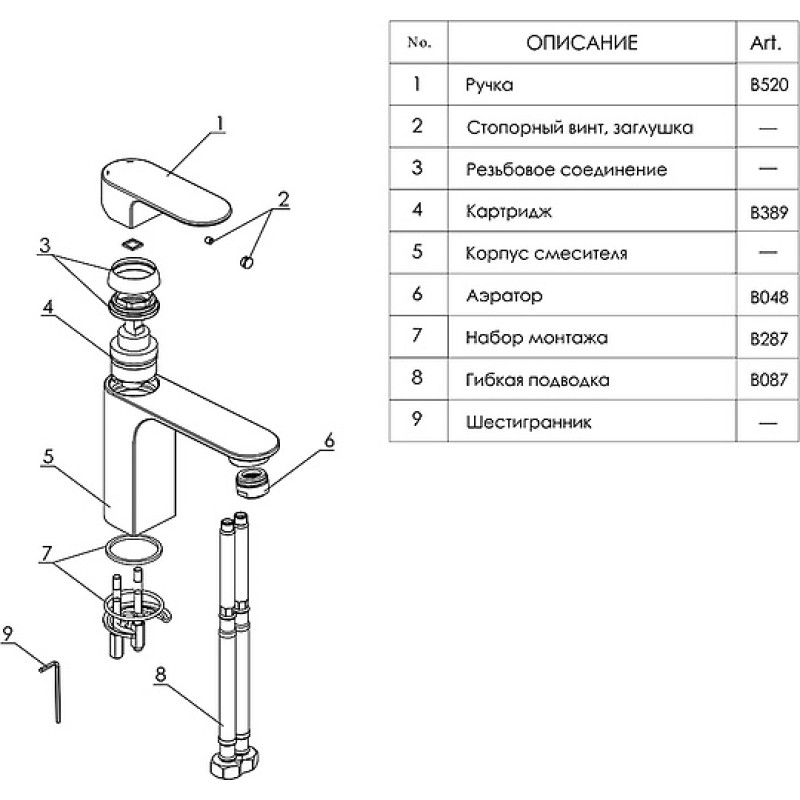 1
2
3
4
5
6
7
9
8

| No. | ОПИСАНИЕ | Art. |
|---|---|---|
| 1 | Ручка | B520 |
| 2 | Стопорный винт, заглушка | — |
| 3 | Резьбовое соединение | — |
| 4 | Картридж | B389 |
| 5 | Корпус смесителя | — |
| 6 | Аэратор | B048 |
| 7 | Набор монтажа | B287 |
| 8 | Гибкая подводка | B087 |
| 9 | Шестигранник | — |