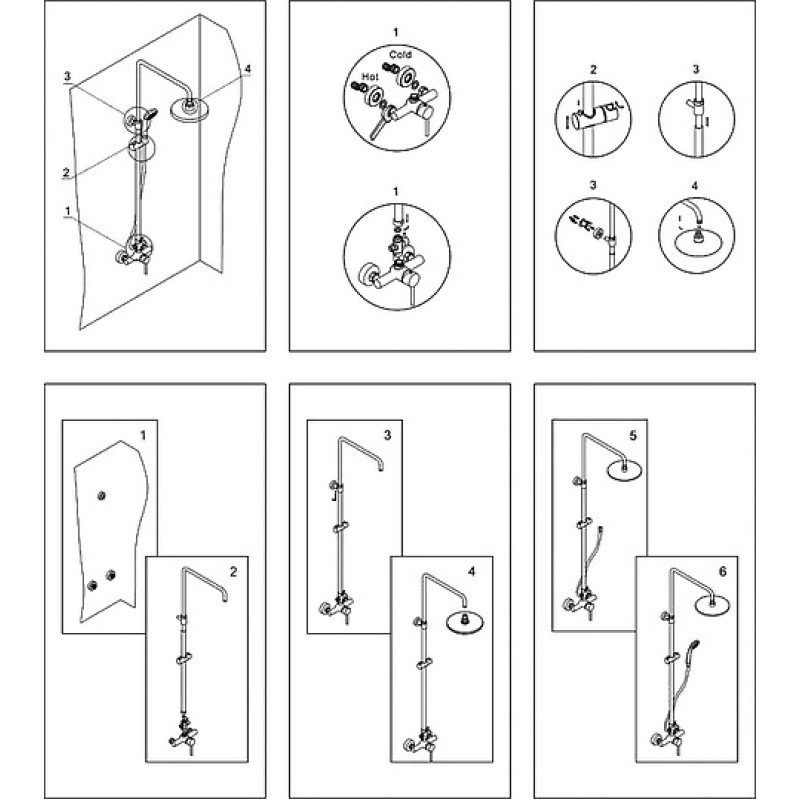 3
4
2
1

1
Cold
Hot

1

2
3

3
4

1
2

3
4

5
6