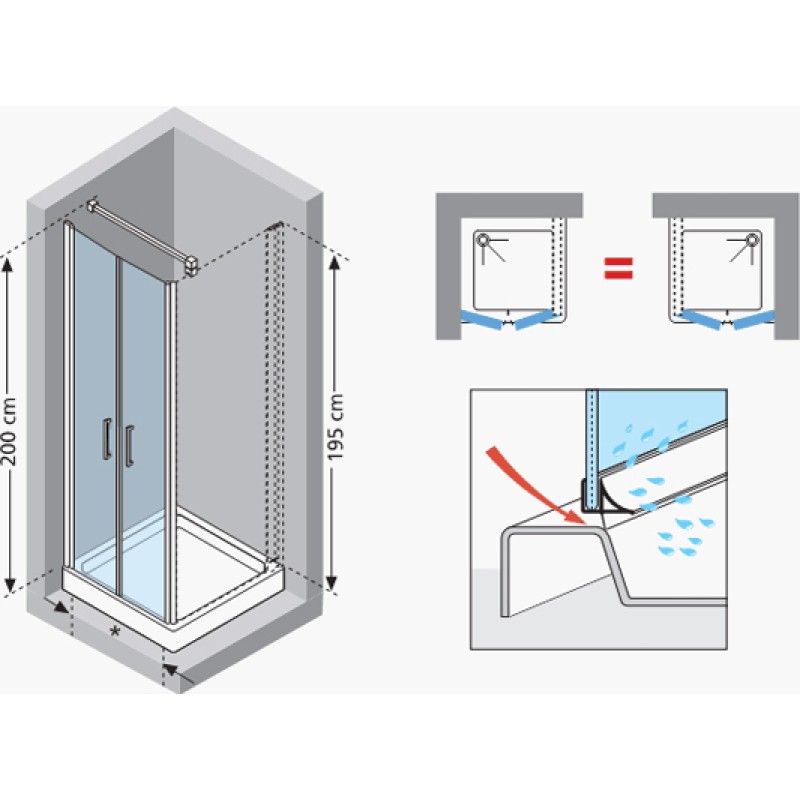 200 cm

195 cm

*

=