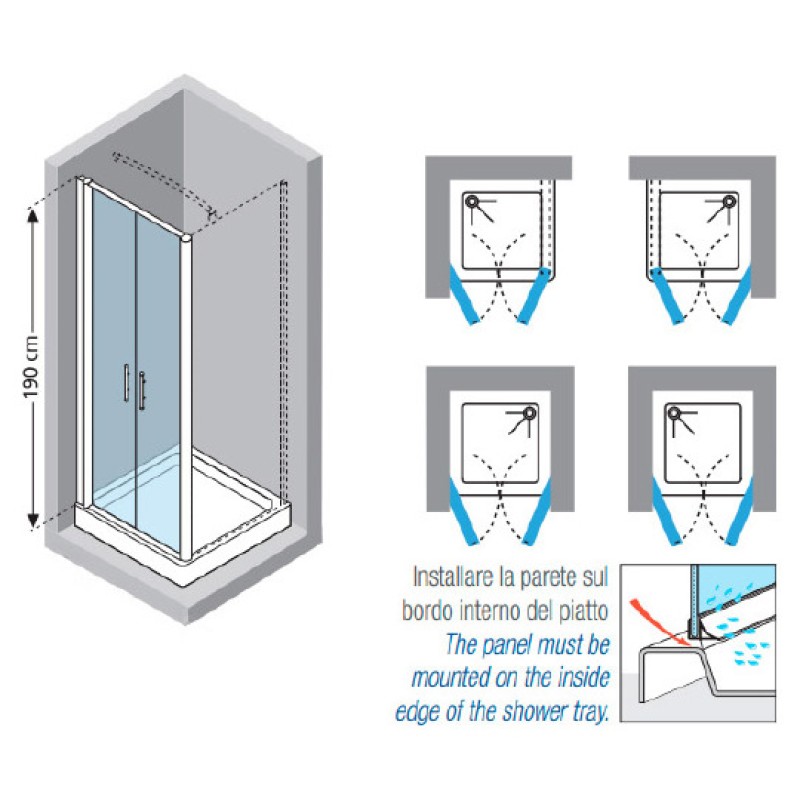 190 cm

Installare la parete sul bordo interno del piatto
The panel must be mounted on the inside edge of the shower tray.