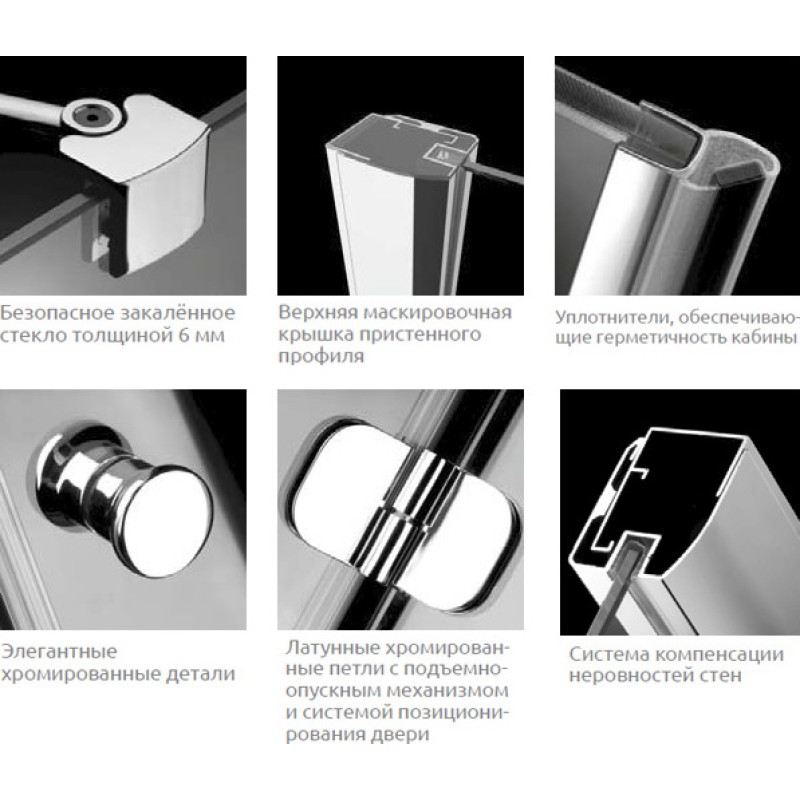 Безопасное закалённое стекло толщиной 6 мм

Верхняя маскировочная крышка пристенного профиля

Уплотнители, обеспечивающие герметичность кабины

Элегантные хромированные детали

Латунные хромированные петли с подъемно-опускным механизмом и системой позиционирования двери

Система компенсации неровностей стен