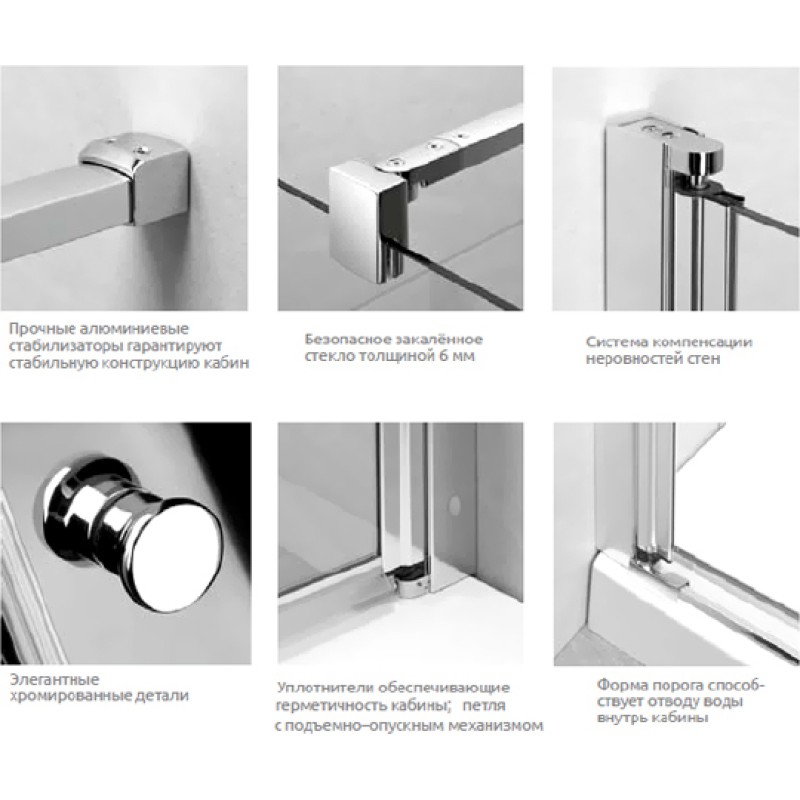 Прочные алюминиевые стабилизаторы гарантируют стабильную конструкцию кабин

Безопасное закалённое стекло толщиной 6 мм

Система компенсации неровностей стен

Элегантные хромированные детали

Уплотнители обеспечивающие герметичность кабины; петля с подъемно–опускным механизмом

Форма порога способствует отводу воды внутрь кабины