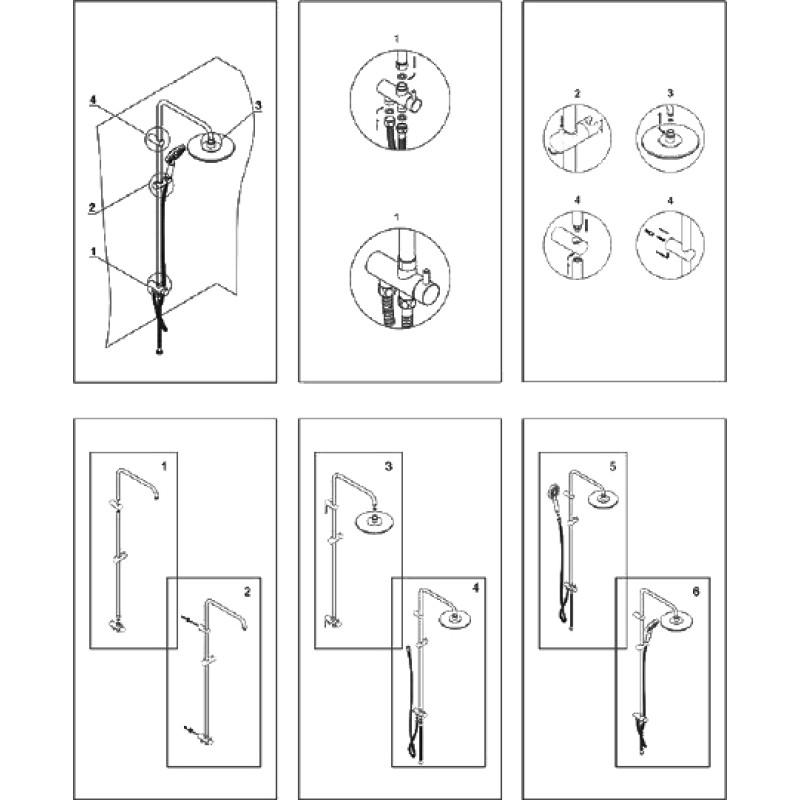 4
3
2
1

1

1

2
3

4
4

1
2

3
4

5
6