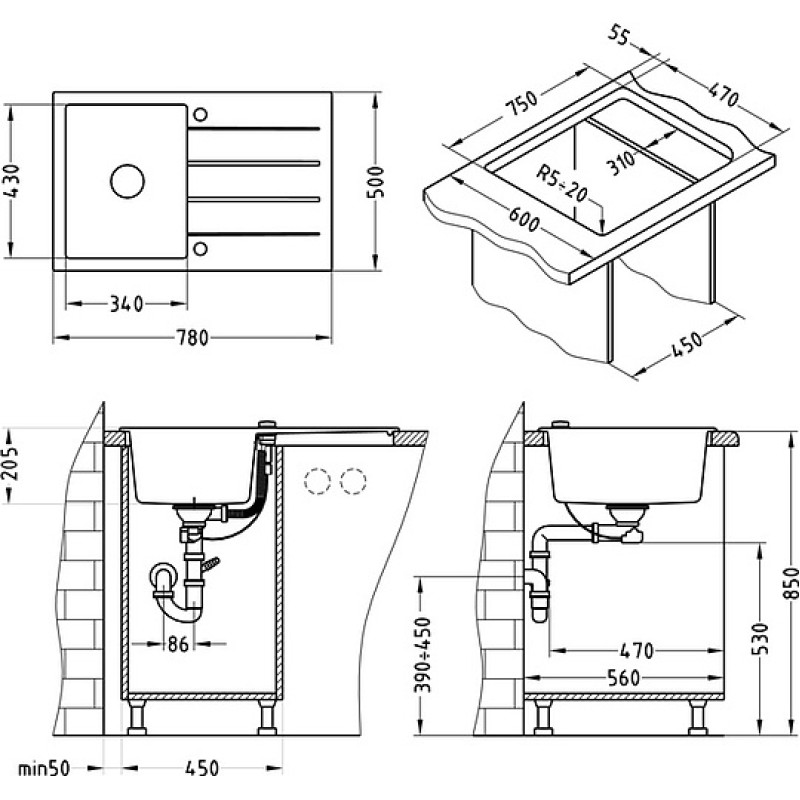 430
500
340
780
55
750
470
310
R5÷20
600
450
205
86
min50
450
390÷450
470
560
530
850