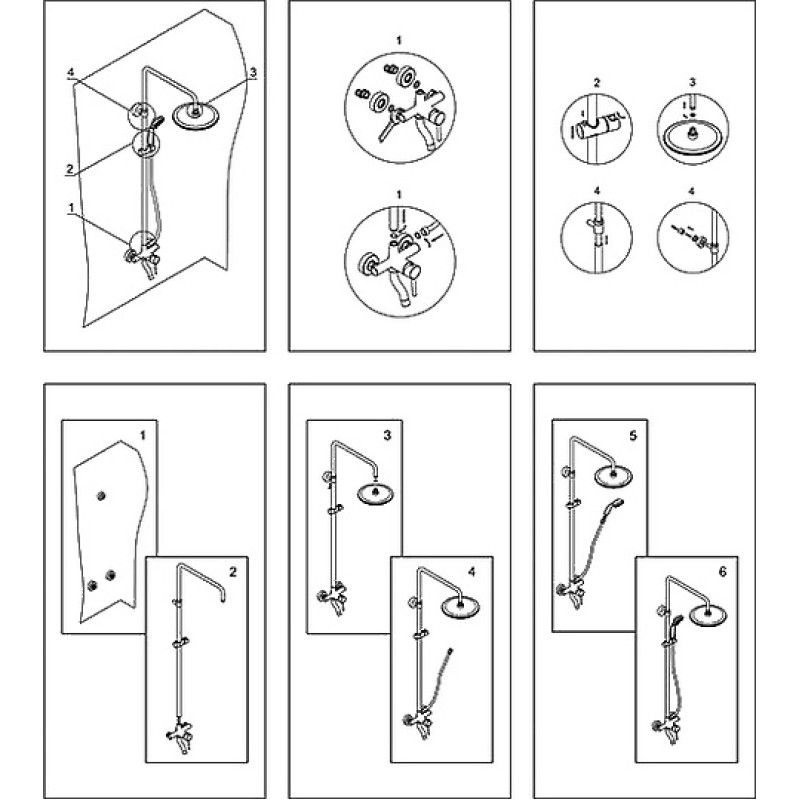 4
3
2
1

1
1

2
3
4
4

1
2

3
4

5
6