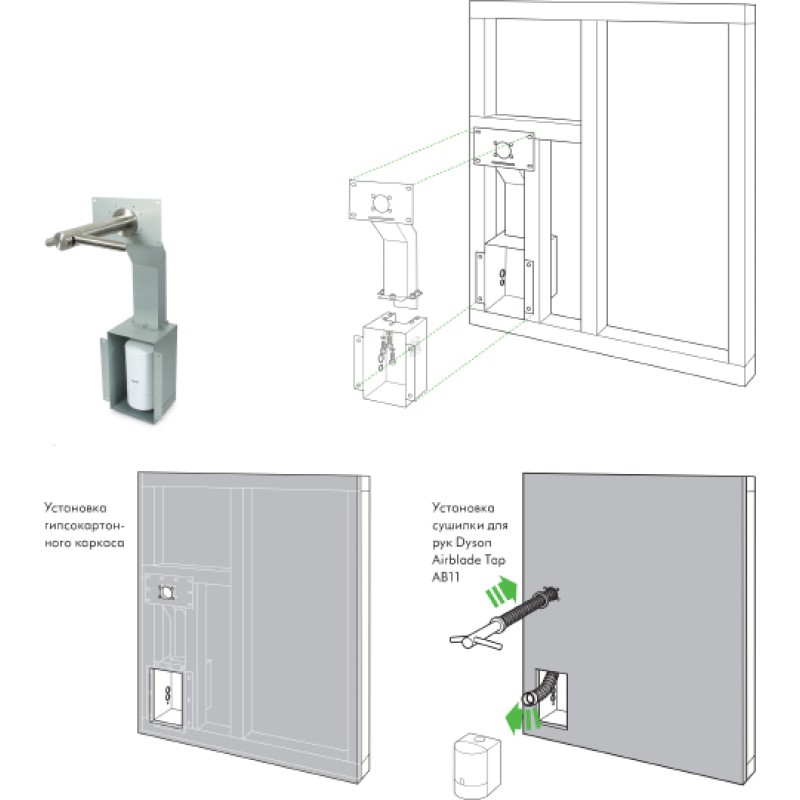 Установка гипсокартонного каркаса

Установка сушилки для рук Dyson Airblade Tap AB11