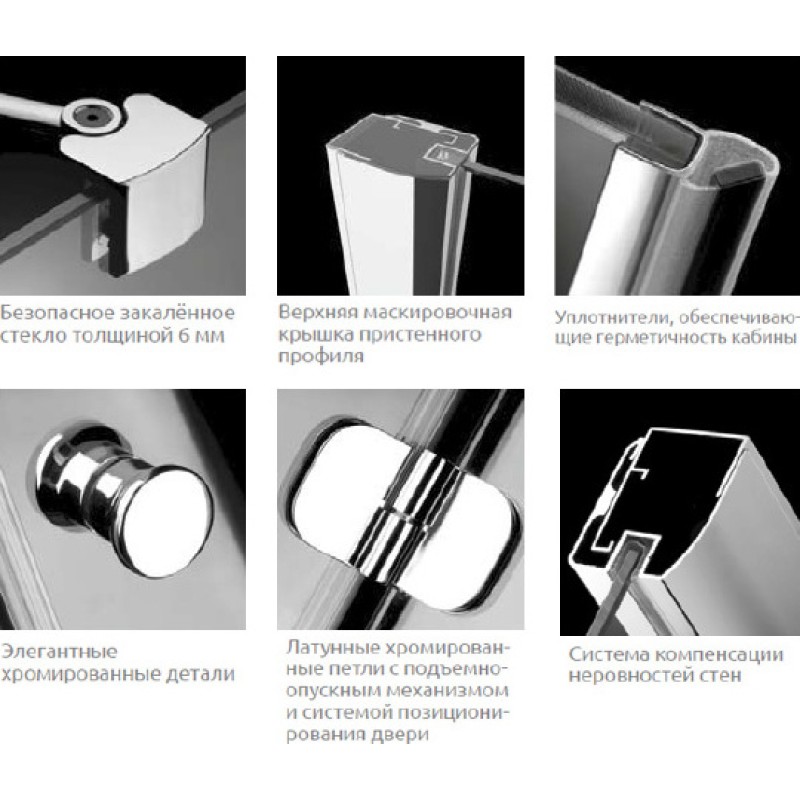 Безопасное закалённое стекло толщиной 6 мм

Верхняя маскировочная крышка пристенного профиля

Уплотнители, обеспечивающие герметичность кабины

Элегантные хромированные детали

Латунные хромированные петли с подъемно-опускным механизмом и системой позиционирования двери

Система компенсации неровностей стен