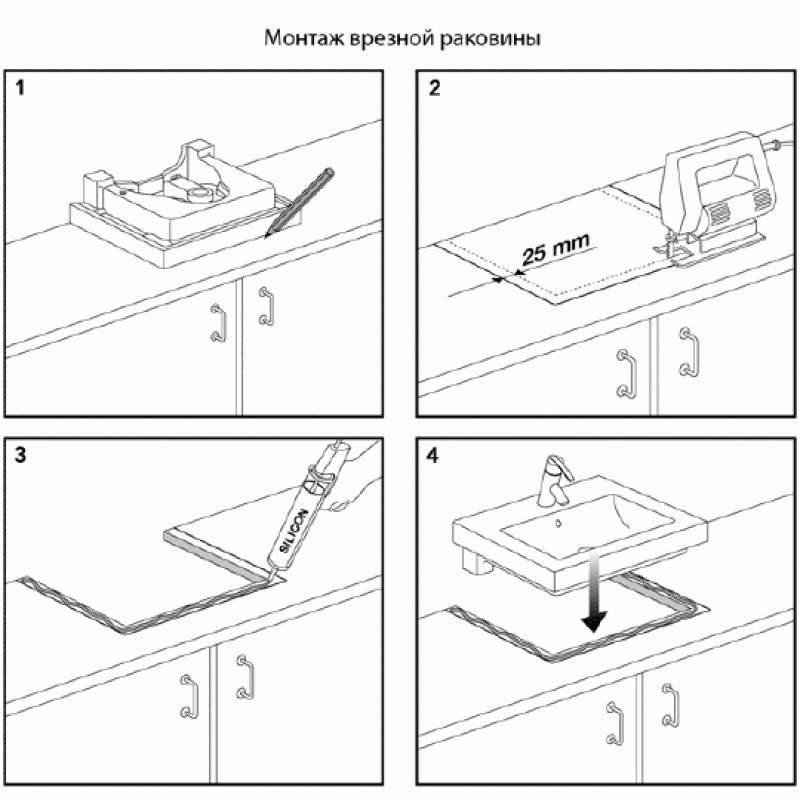 Монтаж врезной раковины

1

2

25 mm

3

SILICON

4