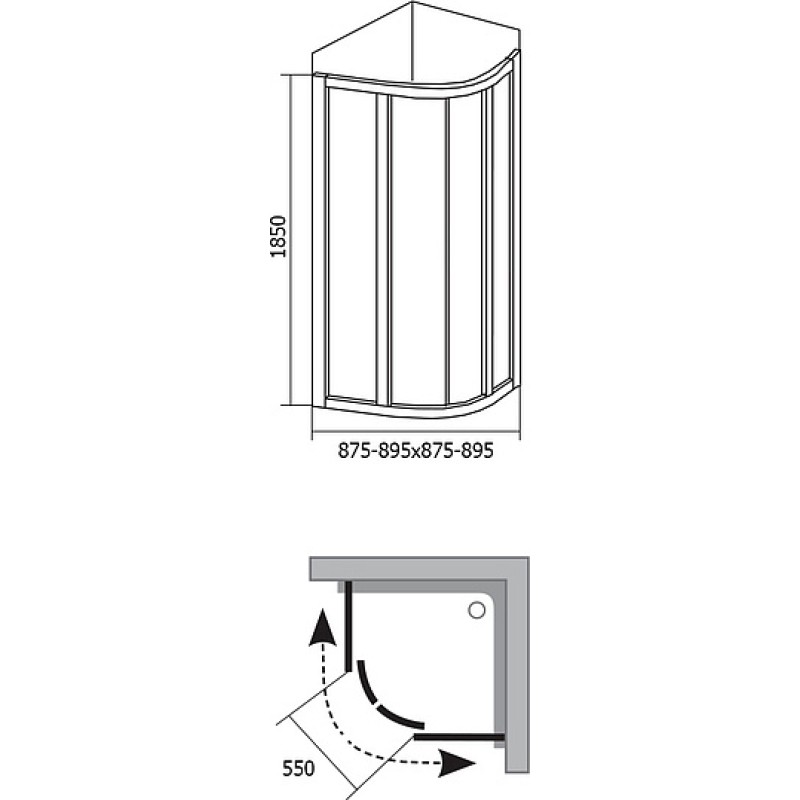 1850

875-895x875-895

550