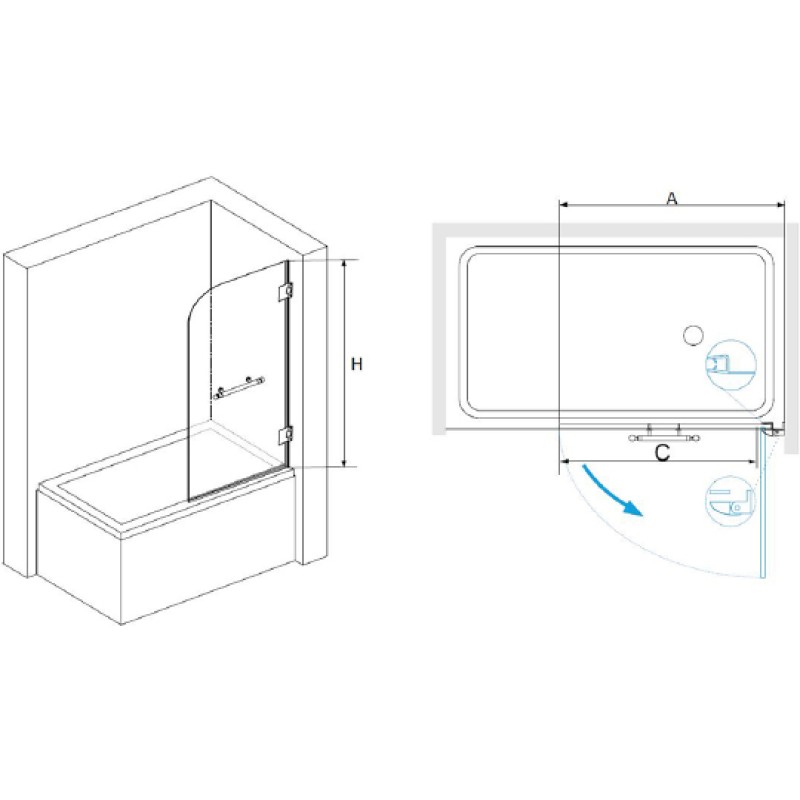 H

A

C